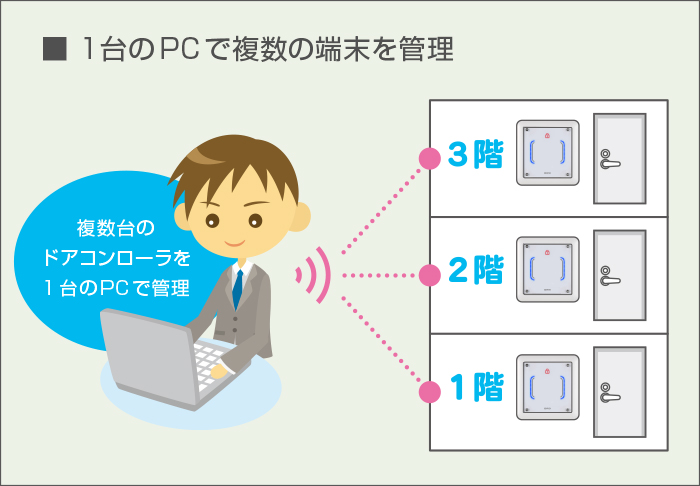 ■ 1台のPCで複数の端末を管理

複数台の
ドアコンローラを
1台のPCで管理

3階

2階

1階